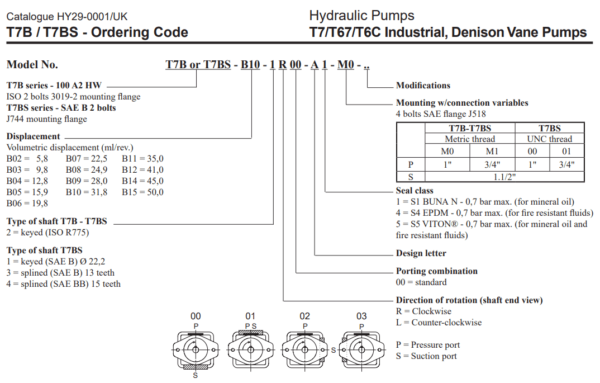 Catalogue HY29-0001/UK
T7B / T7BS - Ordering Code

Hydraulic Pumps
T7/T67/T6C Industrial, Denison Vane Pumps

Model No.

T7B or T7BS - B10 - 1 R 00 - A 1 - M0 - ..

T7B series - 100 A2 HW
ISO 2 bolts 3019-2 mounting flange
T7BS series - SAE B 2 bolts
J744 mounting flange

Displacement
Volumetric displacement (ml/rev.)
B02 = 5,8
B03 = 9,8
B04 = 12,8
B05 = 15,9
B06 = 19,8
B07 = 22,5
B08 = 24,9
B09 = 28,0
B10 = 31,8
B11 = 35,0
B12 = 41,0
B14 = 45,0
B15 = 50,0

Type of shaft T7B - T7BS
2 = keyed (ISO R775)

Type of shaft T7BS
1 = keyed (SAE B) Ø 22,2
3 = splined (SAE B) 13 teeth
4 = splined (SAE BB) 15 teeth

Modifications

Mounting w/connection variables
4 bolts SAE flange J518

| | T7B-T7BS | | T7BS | |
|---|---|---|---|---|
| | Metric thread | | UNC thread | |
| | M0 | M1 | 00 | 01 |
| P | 1" | 3/4" | 1" | 3/4" |
| S | 1.1/2" | | | |

Seal class
1 = S1 BUNA N - 0,7 bar max. (for mineral oil)
4 = S4 EPDM - 0,7 bar max. (for fire resistant fluids)
5 = S5 VITON® - 0,7 bar max. (for mineral oil and fire resistant fluids)

Design letter

Porting combination
00 = standard

Direction of rotation (shaft end view)
R = Clockwise
L = Counter-clockwise

P = Pressure port
S = Suction port

00
P
S
01
P S
02
P
S
03
P
S