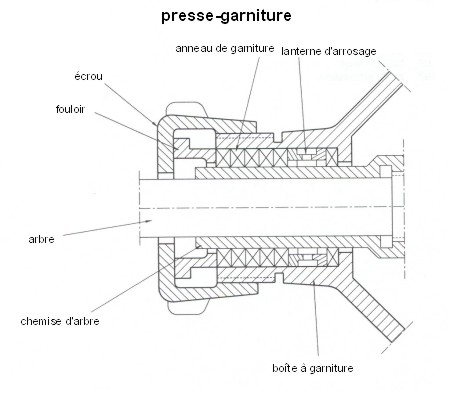 presse-garniture

anneau de garniture

lanterne d'arrosage

écrou

fouloir

arbre

chemise d'arbre

boîte à garniture