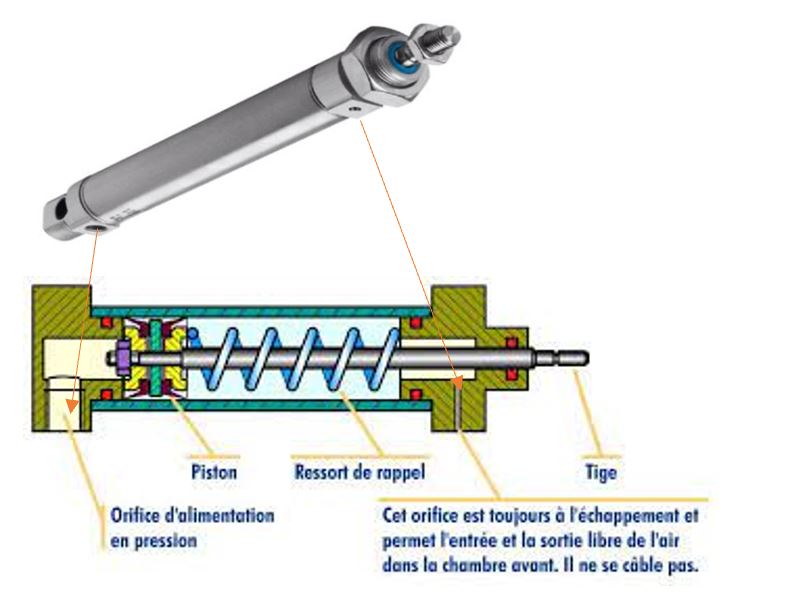 Piston

Ressort de rappel

Tige

Orifice d'alimentation en pression

Cet orifice est toujours à l'échappement et permet l'entrée et la sortie libre de l'air dans la chambre avant. Il ne se câble pas.